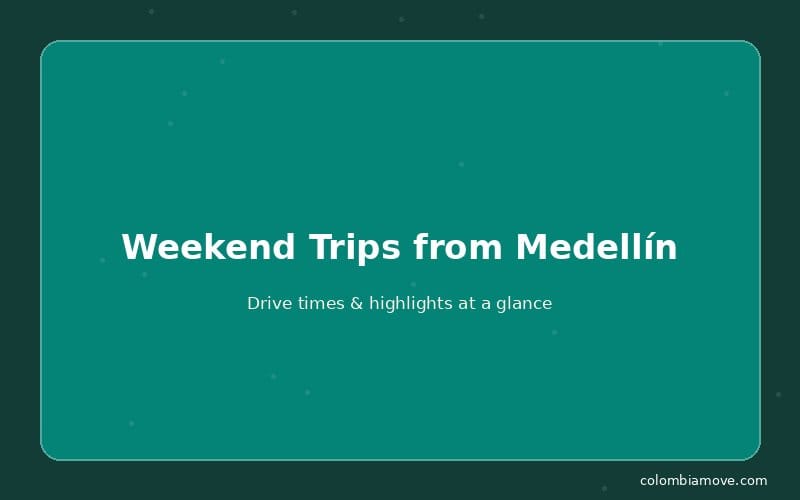 Weekend Trips from Medellín

Drive times & highlights at a glance

colombiamove.com